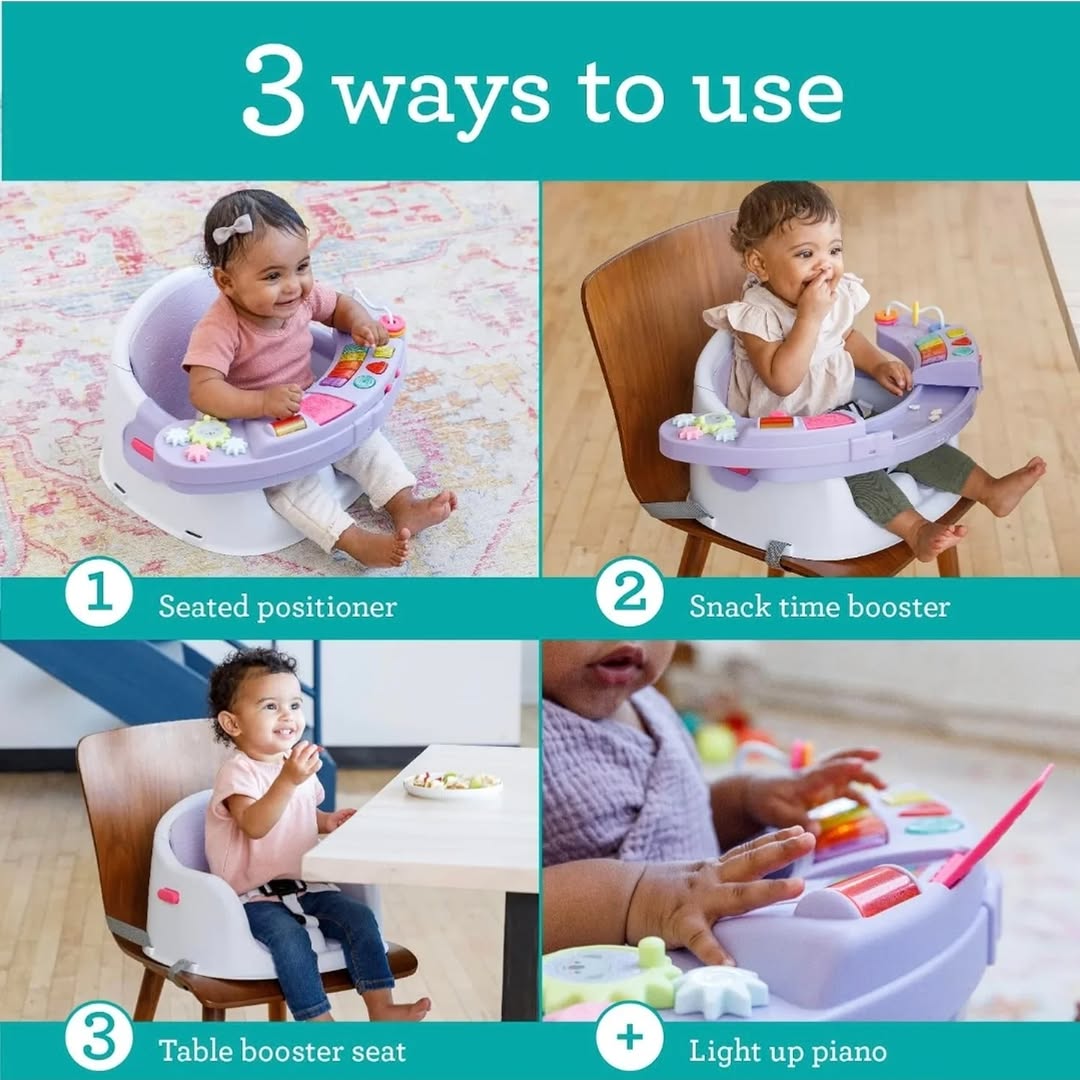 3 ways to use

1 Seated positioner

2 Snack time booster

3 Table booster seat

+ Light up piano